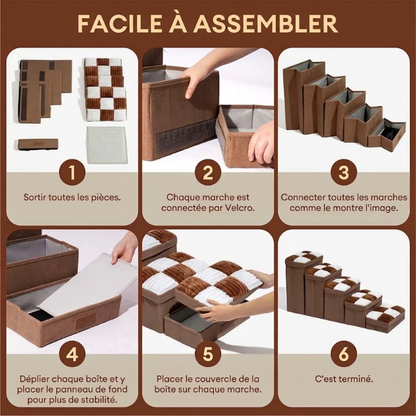 FACILE À ASSEMBLER

1

Sortir toutes les pièces.

2

Chaque marche est connectée par Velcro.

3

Connecter toutes les marches comme le montre l'image.

4

Déplier chaque boîte et y placer le panneau de fond pour plus de stabilité.

5

Placer le couvercle de la boîte sur chaque marche.

6

C'est terminé.